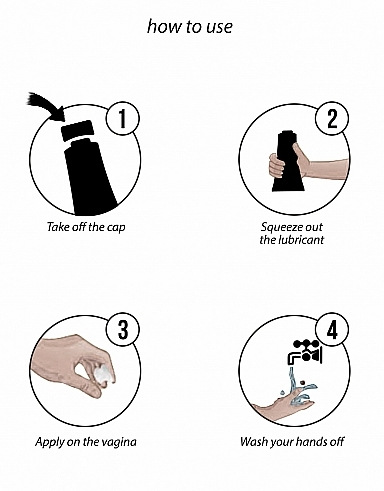 how to use

1
Take off the cap

2
Squeeze out the lubricant

3
Apply on the vagina

4
Wash your hands off