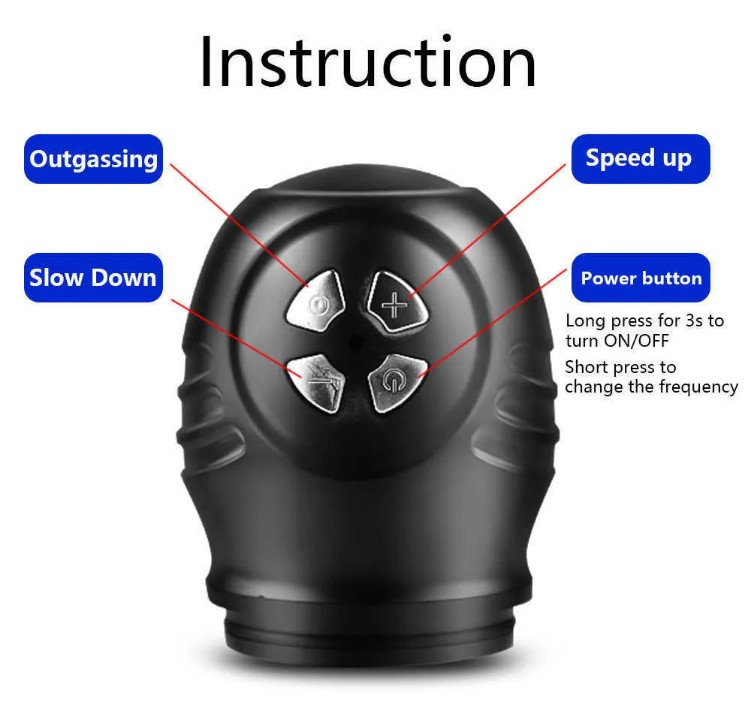 Instruction

Outgassing

Speed up

Slow Down

Power button

Long press for 3s to turn ON/OFF

Short press to change the frequency