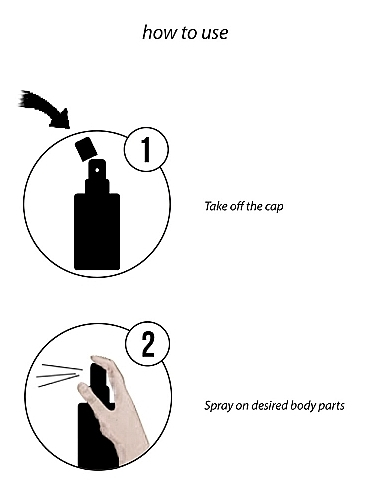 how to use

1

Take off the cap

2

Spray on desired body parts