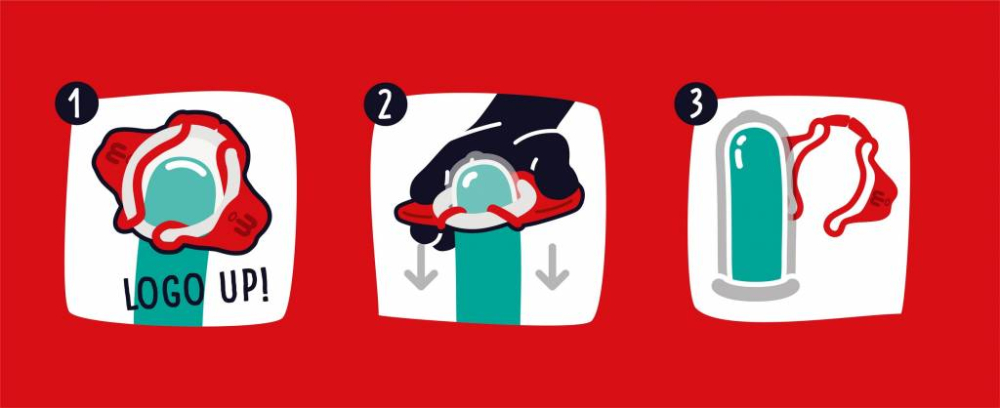 1

LOGO UP!

2

3