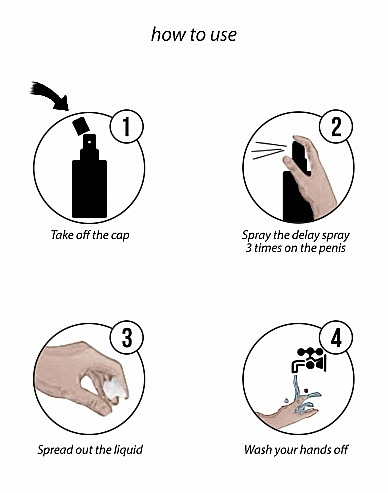 how to use

1

Take off the cap

2

Spray the delay spray 3 times on the penis

3

Spread out the liquid

4

Wash your hands off