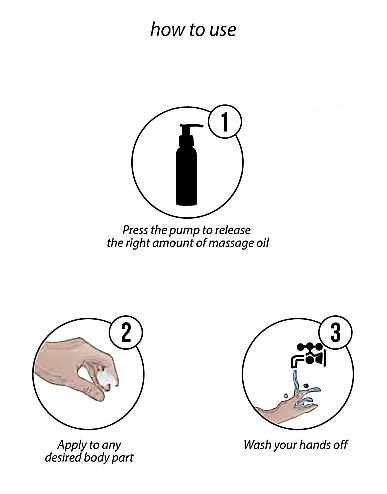 how to use

1

Press the pump to release the right amount of massage oil

2

Apply to any desired body part

3

Wash your hands off