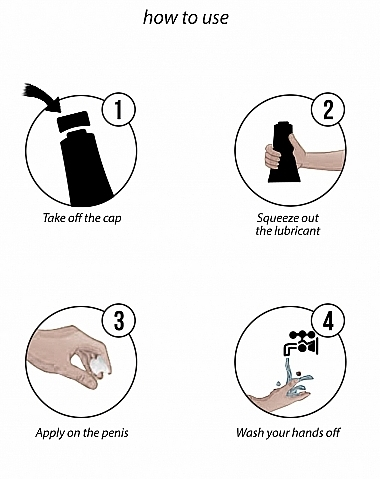 how to use

1

Take off the cap

2

Squeeze out the lubricant

3

Apply on the penis

4

Wash your hands off