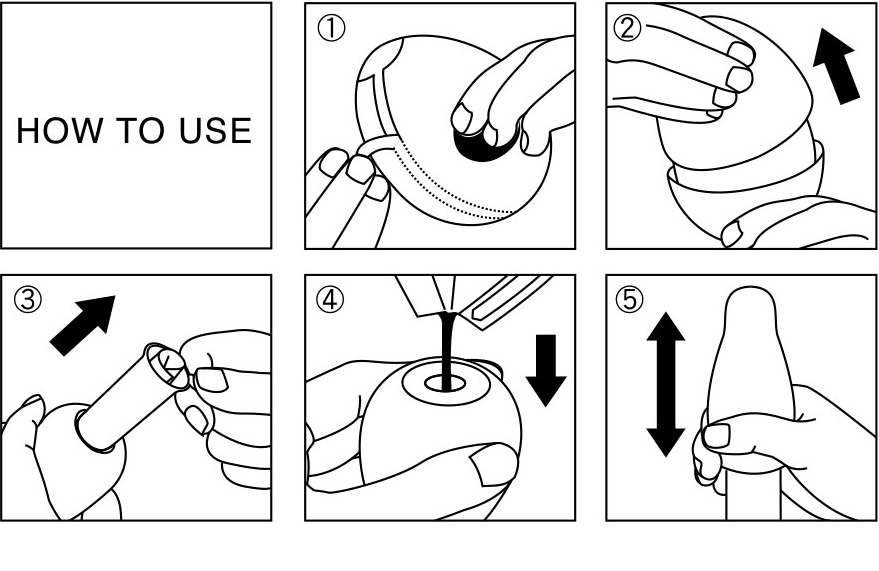 HOW TO USE

①

②

③

④

⑤