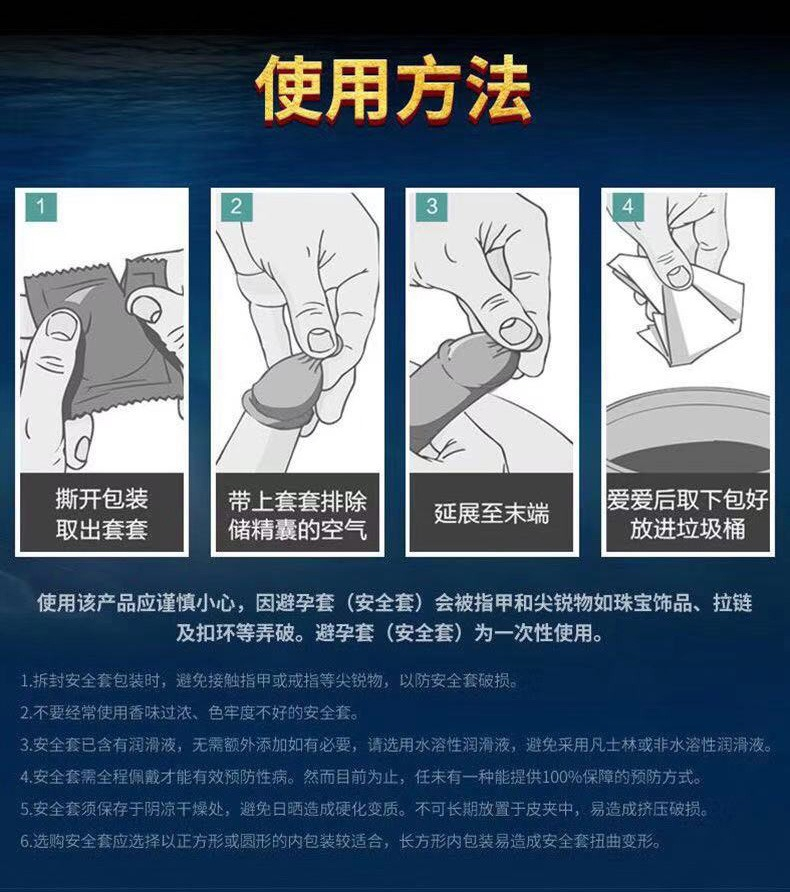 使用方法

1
撕开包装
取出套套

2
带上套套排除
储精囊的空气

3
延展至末端

4
爱爱后取下包好
放进垃圾桶

使用该产品应谨慎小心，因避孕套（安全套）会被指甲和尖锐物如珠宝饰品、拉链及扣环等弄破。避孕套（安全套）为一次性使用。

1.拆封安全套包装时，避免接触指甲或戒指等尖锐物，以防安全套破损。

2.不要经常使用香味过浓、色牢度不好的安全套。

3.安全套已含有润滑液，无需额外添加如有必要，请选用水溶性润滑液，避免采用凡士林或非水溶性润滑液。

4.安全套需全程佩戴才能有效预防性病。然而目前为止，任未有一种能提供100%保障的预防方式。

5.安全套须保存于阴凉干燥处，避免日晒造成硬化变质。不可长期放置于皮夹中，易造成挤压破损。

6.选购安全套应选择以正方形或圆形的内包装较适合，长方形内包装易造成安全套扭曲变形。